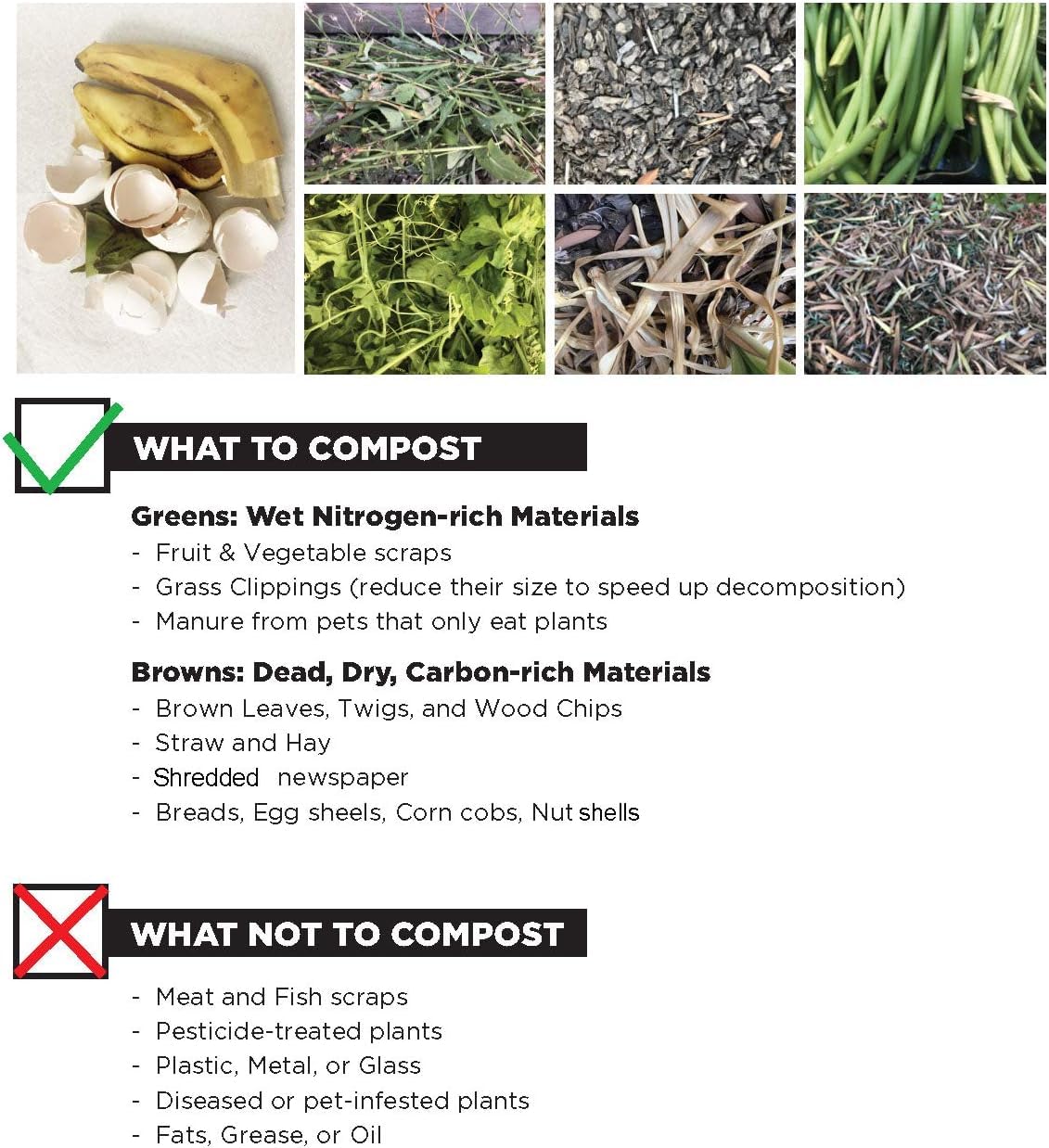 WHAT TO COMPOST

Greens: Wet Nitrogen-rich Materials
- Fruit & Vegetable scraps
- Grass Clippings (reduce their size to speed up decomposition)
- Manure from pets that only eat plants

Browns: Dead, Dry, Carbon-rich Materials
- Brown Leaves, Twigs, and Wood Chips
- Straw and Hay
- Shredded newspaper
- Breads, Egg sheels, Corn cobs, Nut shells

WHAT NOT TO COMPOST

- Meat and Fish scraps
- Pesticide-treated plants
- Plastic, Metal, or Glass
- Diseased or pet-infested plants
- Fats, Grease, or Oil