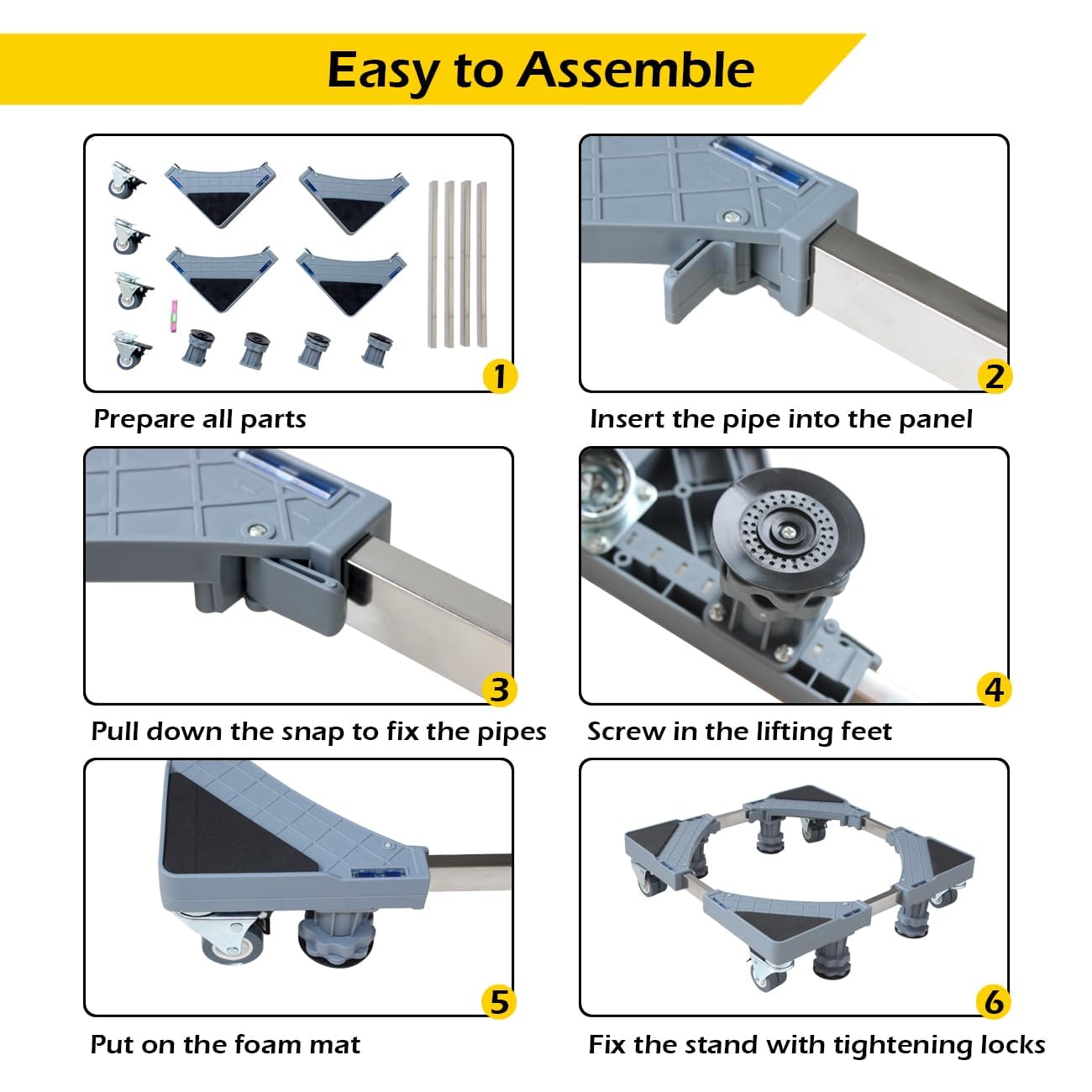 Easy to Assemble

1

Prepare all parts

2

Insert the pipe into the panel

3

Pull down the snap to fix the pipes

4

Screw in the lifting feet

5

Put on the foam mat

6

Fix the stand with tightening locks