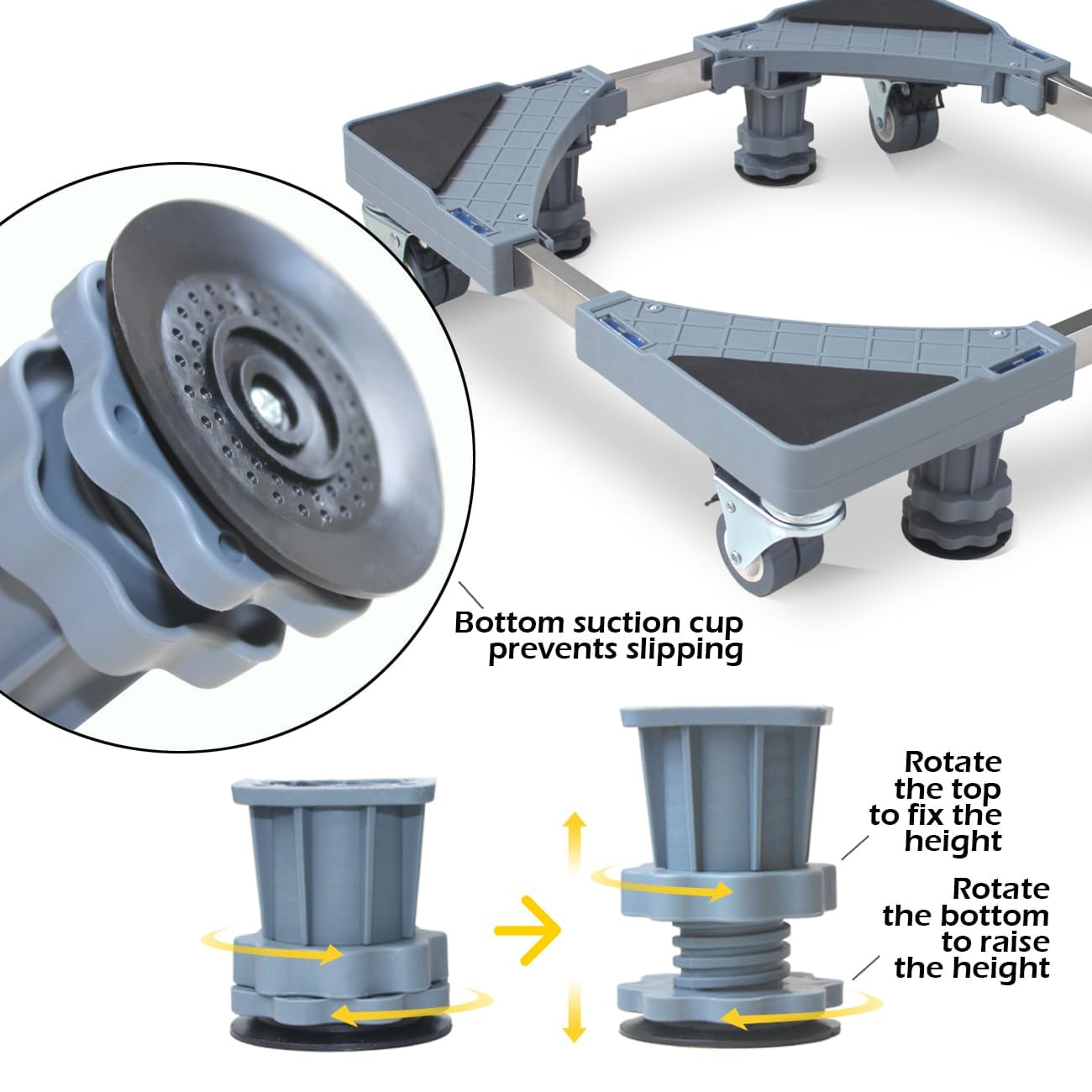 Bottom suction cup prevents slipping

Rotate the top to fix the height

Rotate the bottom to raise the height