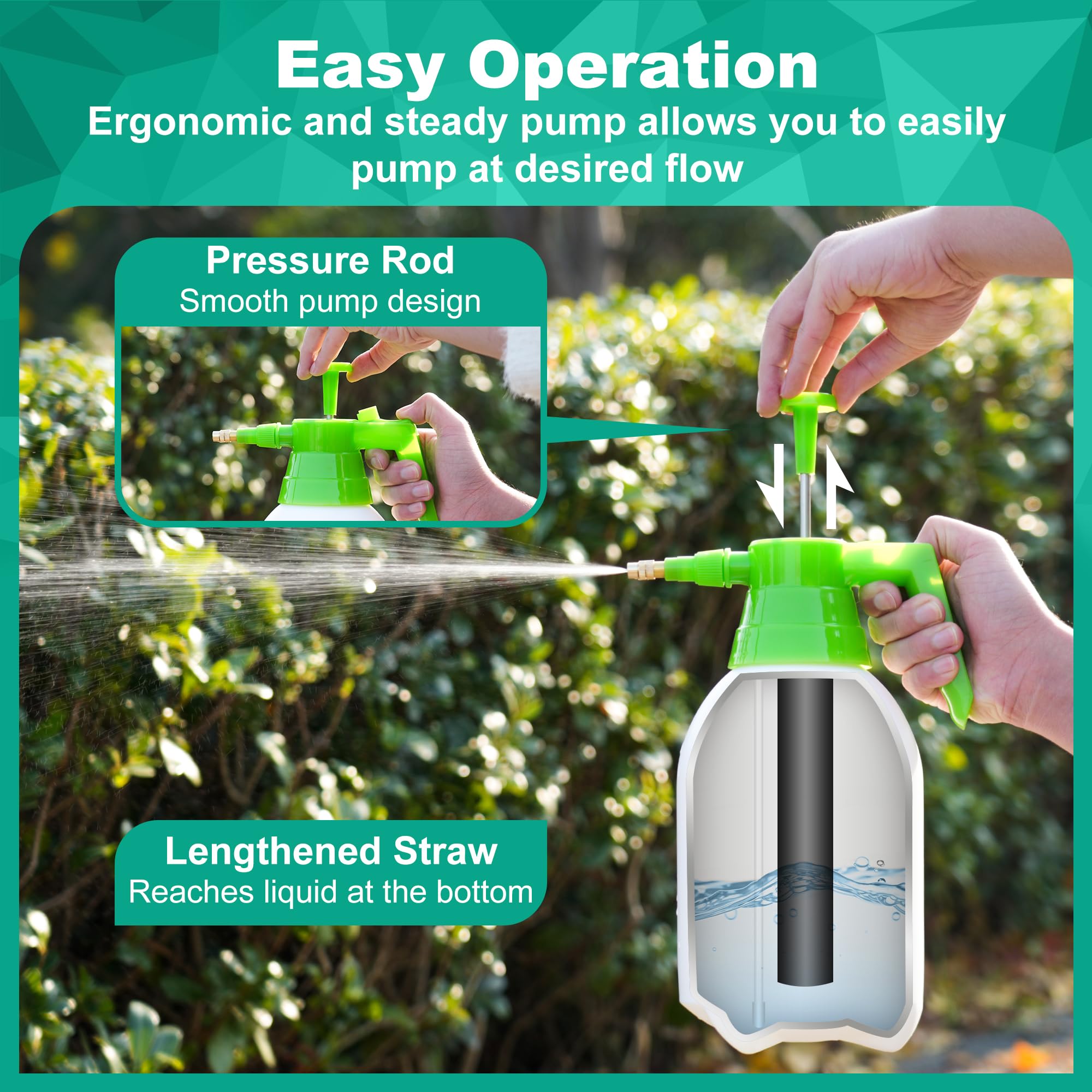 Easy Operation
Ergonomic and steady pump allows you to easily pump at desired flow

Pressure Rod
Smooth pump design

Lengthened Straw
Reaches liquid at the bottom