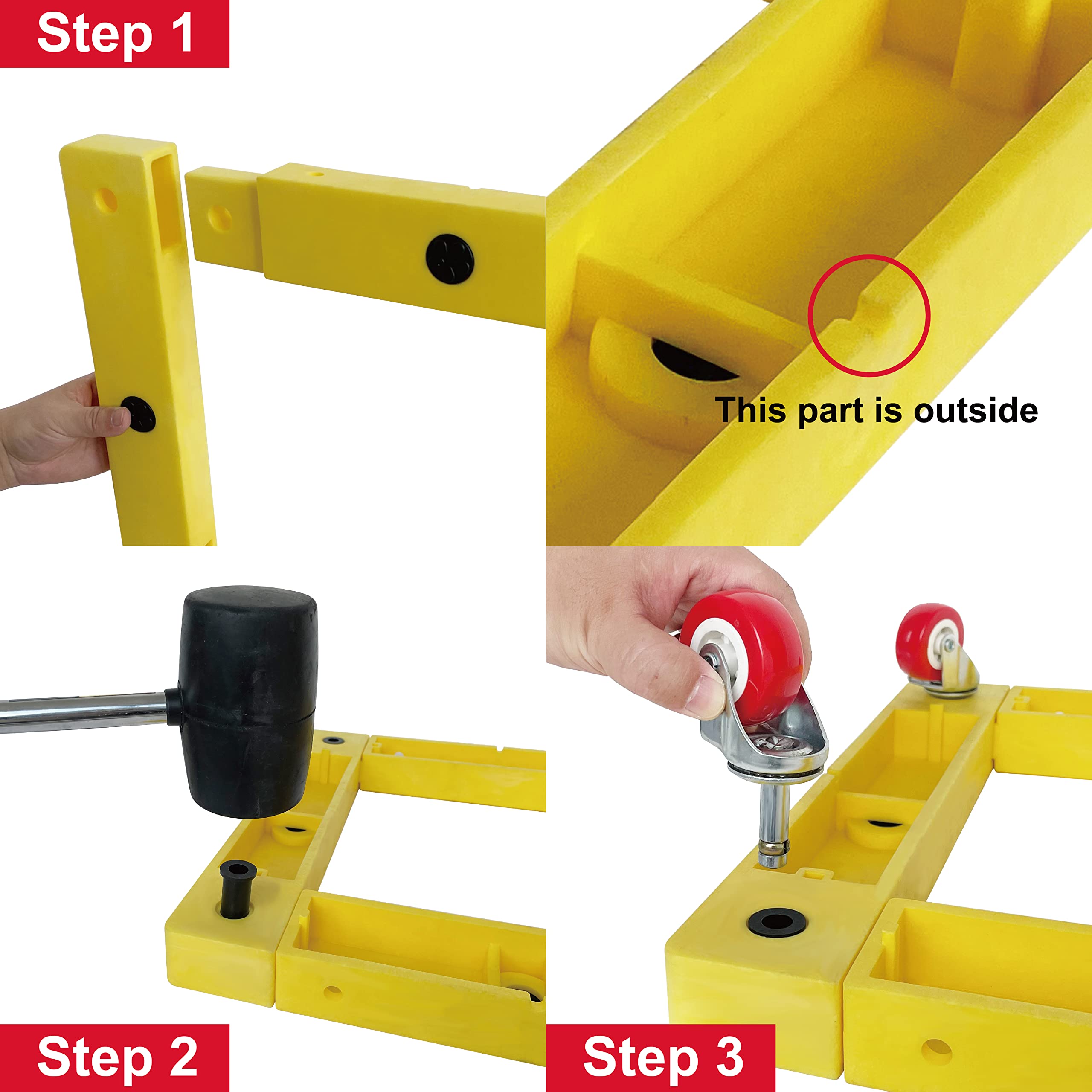 Step 1

This part is outside

Step 2

Step 3