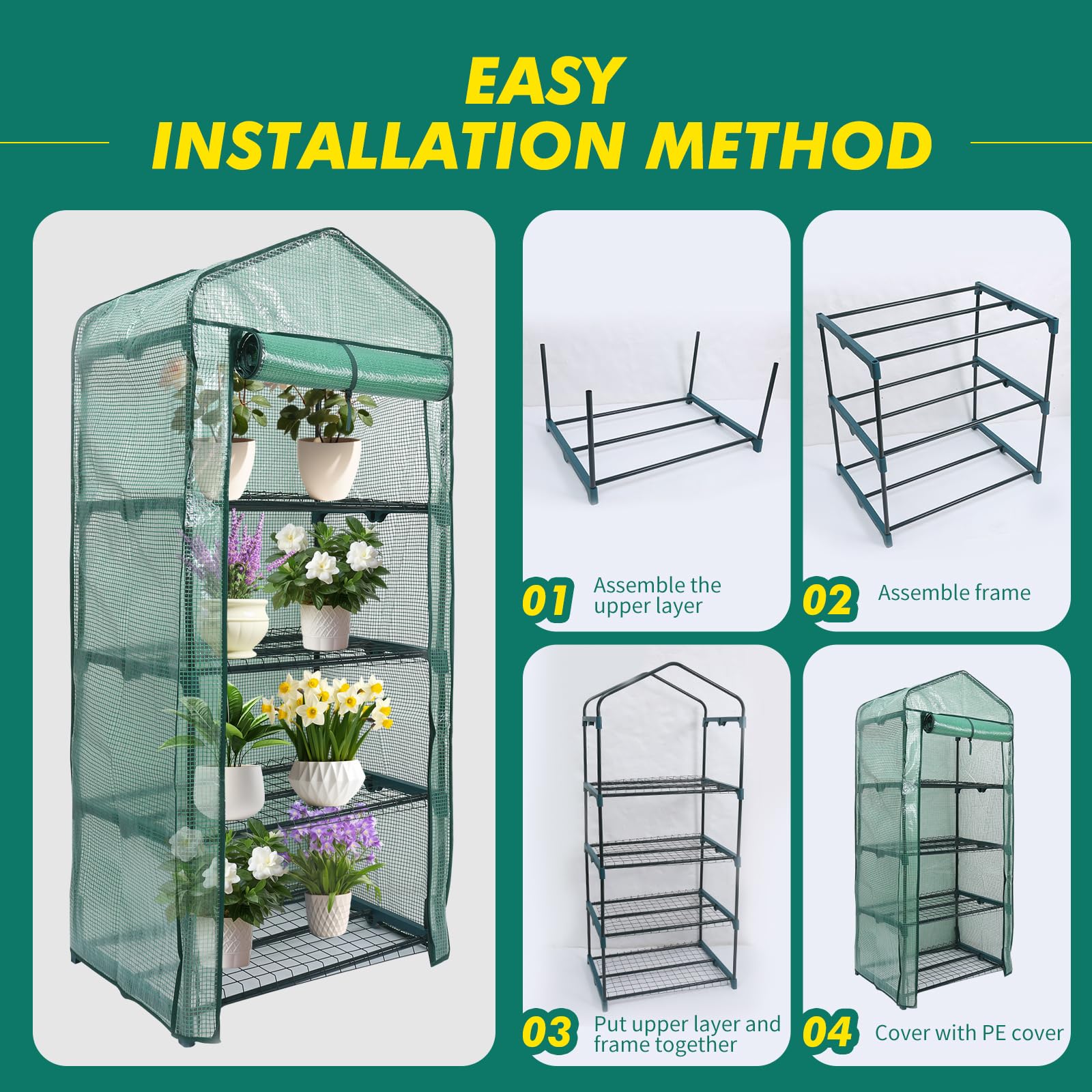 EASY
INSTALLATION METHOD

01 Assemble the upper layer

02 Assemble frame

03 Put upper layer and frame together

04 Cover with PE cover